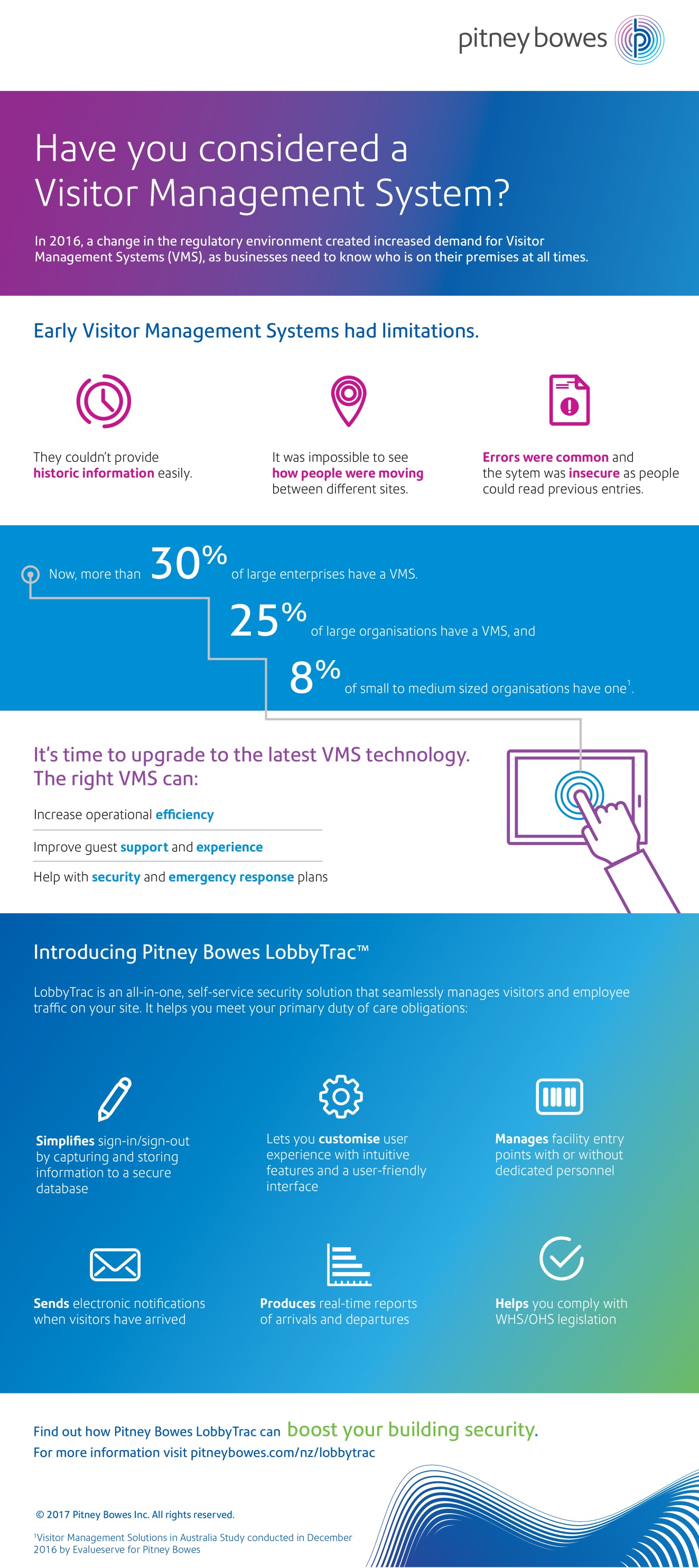 pitney bowes

Have you considered a Visitor Management System?

In 2016, a change in the regulatory environment created increased demand for Visitor Management Systems (VMS), as businesses need to know who is on their premises at all times.

Early Visitor Management Systems had limitations.

They couldn't provide historic information easily.

It was impossible to see how people were moving between different sites.

Errors were common and the sytem was insecure as people could read previous entries.

Now, more than 30% of large enterprises have a VMS.

25% of large organisations have a VMS, and

8% of small to medium sized organisations have one$^1$.

It's time to upgrade to the latest VMS technology. The right VMS can:

Increase operational efficiency

Improve guest support and experience

Help with security and emergency response plans

Introducing Pitney Bowes LobbyTrac™

LobbyTrac is an all-in-one, self-service security solution that seamlessly manages visitors and employee traffic on your site. It helps you meet your primary duty of care obligations:

Simplifies sign-in/sign-out by capturing and storing information to a secure database

Lets you customise user experience with intuitive features and a user-friendly interface

Manages facility entry points with or without dedicated personnel

Sends electronic notifications when visitors have arrived

Produces real-time reports of arrivals and departures

Helps you comply with WHS/OHS legislation

Find out how Pitney Bowes LobbyTrac can boost your building security.
For more information visit pitneybowes.com/nz/lobbytrac

© 2017 Pitney Bowes Inc. All rights reserved.

$^1$Visitor Management Solutions in Australia Study conducted in December 2016 by Evalueserve for Pitney Bowes