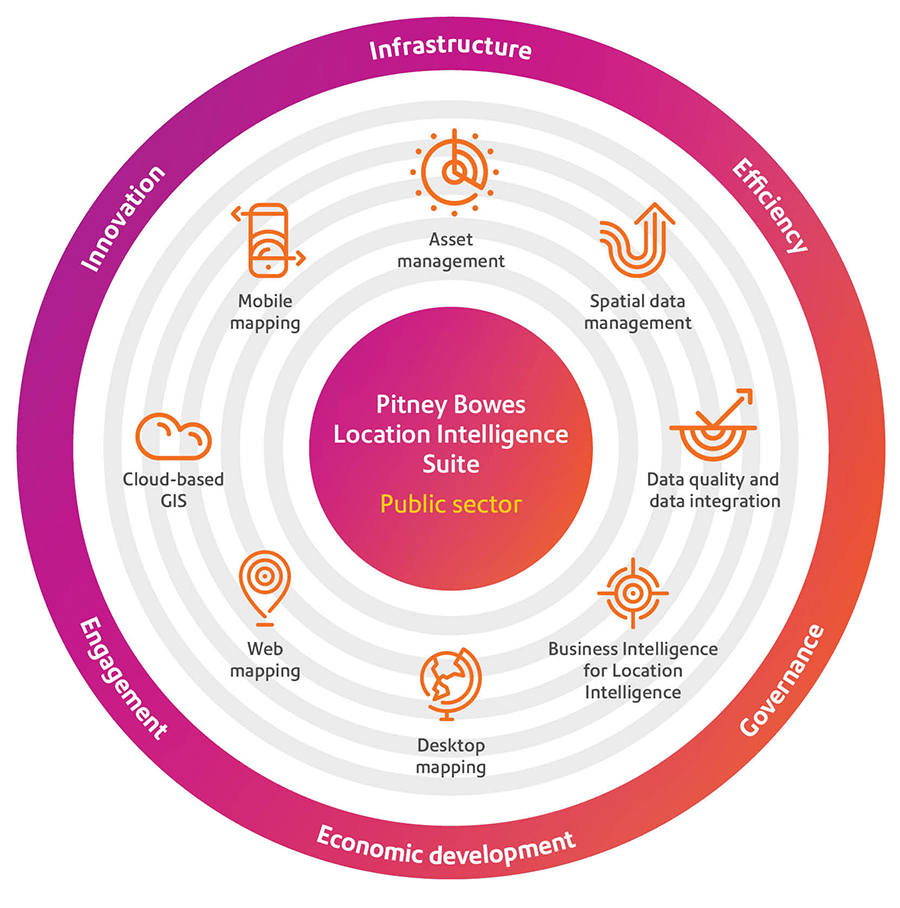 Infrastructure

Efficiency

Governance

Economic development

Engagement

Innovation

Asset management

Spatial data management

Data quality and data integration

Business Intelligence for Location Intelligence

Desktop mapping

Web mapping

Cloud-based GIS

Mobile mapping

Pitney Bowes Location Intelligence Suite

Public sector