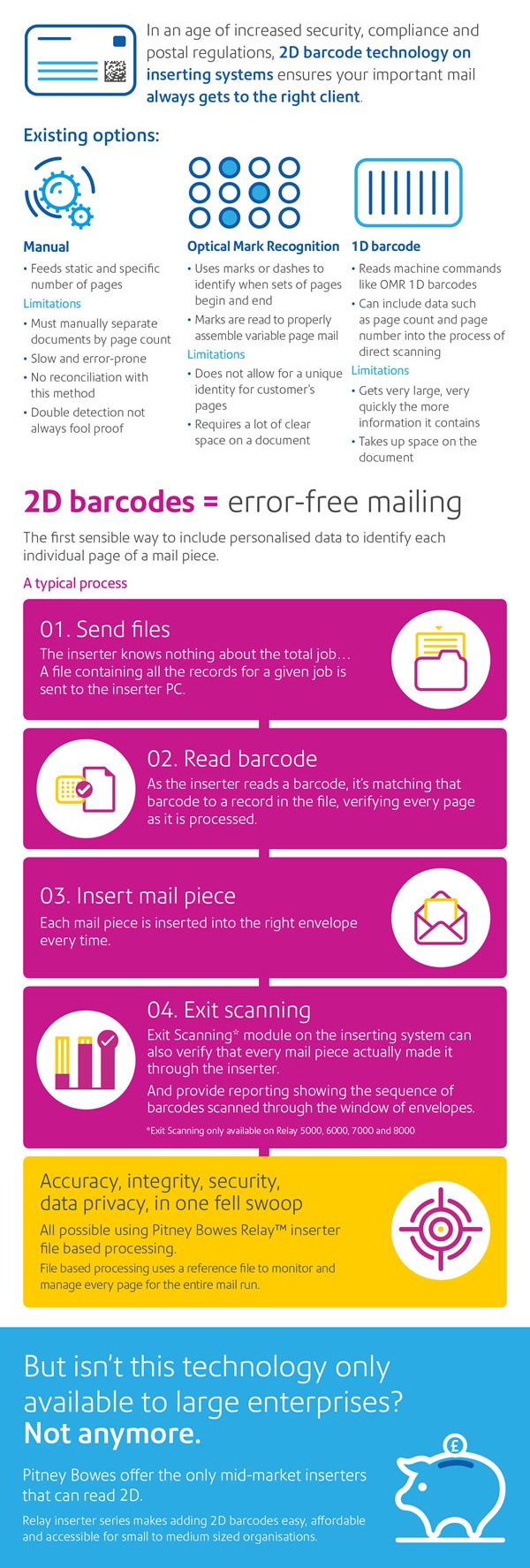 In an age of increased security, compliance and postal regulations, 2D barcode technology on inserting systems ensures your important mail always gets to the right client.

Existing options:

Manual
• Feeds static and specific number of pages
Limitations
• Must manually separate documents by page count
• Slow and error-prone
• No reconciliation with this method
• Double detection not always fool proof

Optical Mark Recognition
• Uses marks or dashes to identify when sets of pages begin and end
• Marks are read to properly assemble variable page mail
Limitations
• Does not allow for a unique identity for customer's pages
• Requires a lot of clear space on a document

1D barcode
• Reads machine commands like OMR 1D barcodes
• Can include data such as page count and page number into the process of direct scanning
Limitations
• Gets very large, very quickly the more information it contains
• Takes up space on the document

2D barcodes = error-free mailing

The first sensible way to include personalised data to identify each individual page of a mail piece.

A typical process

01. Send files
The inserter knows nothing about the total job… A file containing all the records for a given job is sent to the inserter PC.

02. Read barcode
As the inserter reads a barcode, it's matching that barcode to a record in the file, verifying every page as it is processed.

03. Insert mail piece
Each mail piece is inserted into the right envelope every time.

04. Exit scanning
Exit Scanning* module on the inserting system can also verify that every mail piece actually made it through the inserter.
And provide reporting showing the sequence of barcodes scanned through the window of envelopes.
*Exit Scanning only available on Relay 5000, 6000, 7000 and 8000

Accuracy, integrity, security, data privacy, in one fell swoop
All possible using Pitney Bowes Relay™ inserter file based processing.
File based processing uses a reference file to monitor and manage every page for the entire mail run.

But isn't this technology only available to large enterprises?
Not anymore.

Pitney Bowes offer the only mid-market inserters that can read 2D.
Relay inserter series makes adding 2D barcodes easy, affordable and accessible for small to medium sized organisations.

£