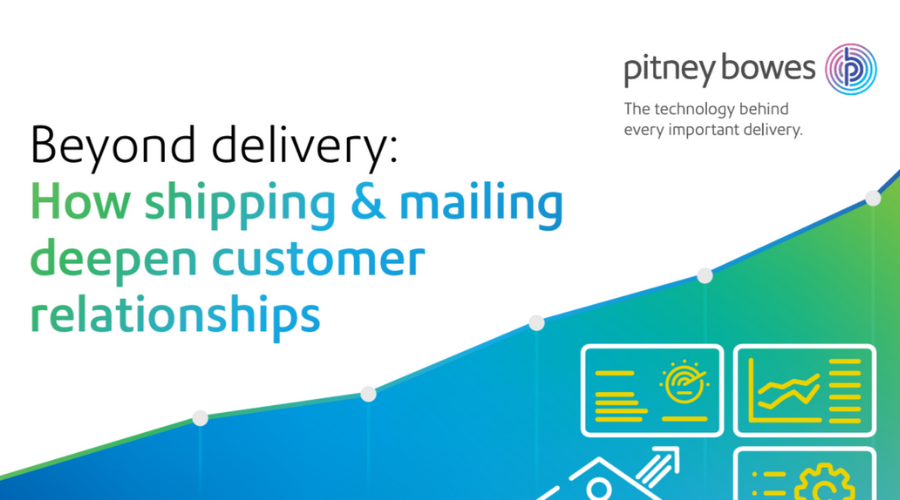 pitney bowes

The technology behind every important delivery.

Beyond delivery:
How shipping & mailing deepen customer relationships